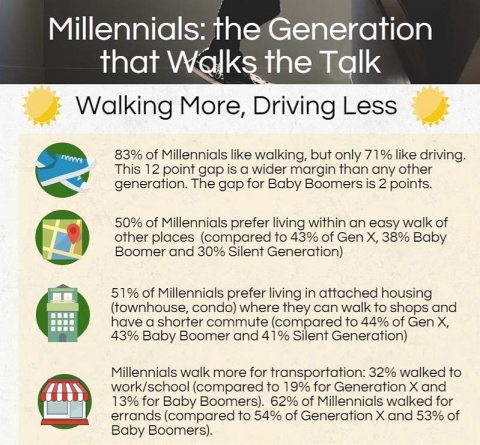 Millennials: the Generation that Walks the Talk

Walking More, Driving Less

83% of Millennials like walking, but only 71% like driving. This 12 point gap is a wider margin than any other generation. The gap for Baby Boomers is 2 points.

50% of Millennials prefer living within an easy walk of other places (compared to 43% of Gen X, 38% Baby Boomer and 30% Silent Generation)

51% of Millennials prefer living in attached housing (townhouse, condo) where they can walk to shops and have a shorter commute (compared to 44% of Gen X, 43% Baby Boomer and 41% Silent Generation)

Millennials walk more for transportation: 32% walked to work/school (compared to 19% for Generation X and 13% for Baby Boomers). 62% of Millennials walked for errands (compared to 54% of Generation X and 53% of Baby Boomers).